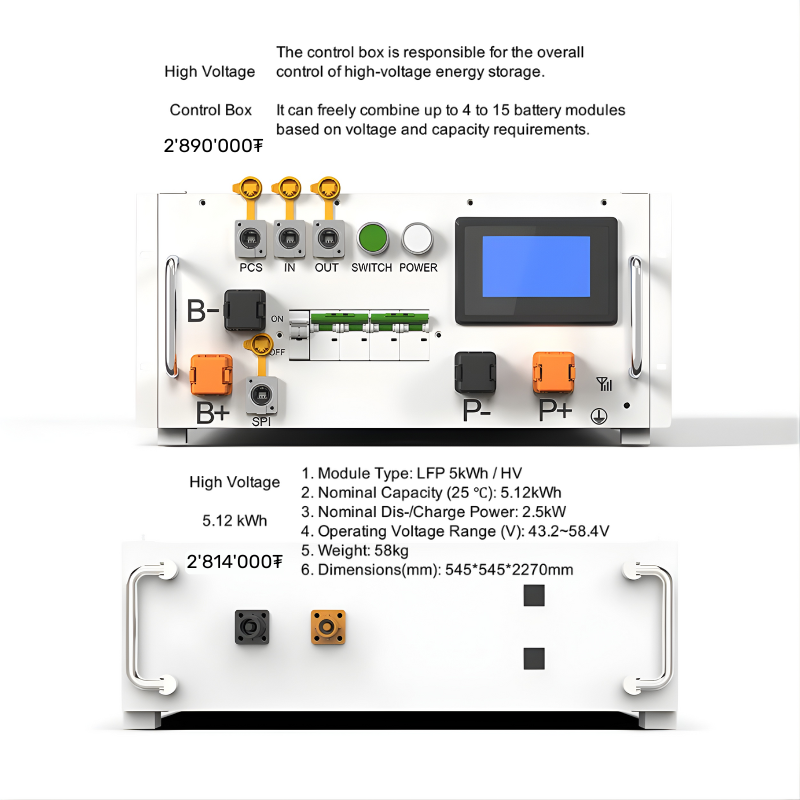 High Voltage

Control Box

2'890'000₮

The control box is responsible for the overall control of high-voltage energy storage.

It can freely combine up to 4 to 15 battery modules based on voltage and capacity requirements.

PCS IN OUT SWITCH POWER

B-

ON

OFF

B+

SPI

P-

P+

High Voltage

5.12 kWh

2'814'000₮

1. Module Type: LFP 5kWh / HV
2. Nominal Capacity (25 ℃): 5.12kWh
3. Nominal Dis-/Charge Power: 2.5kW
4. Operating Voltage Range (V): 43.2~58.4V
5. Weight: 58kg
6. Dimensions(mm): 545*545*2270mm